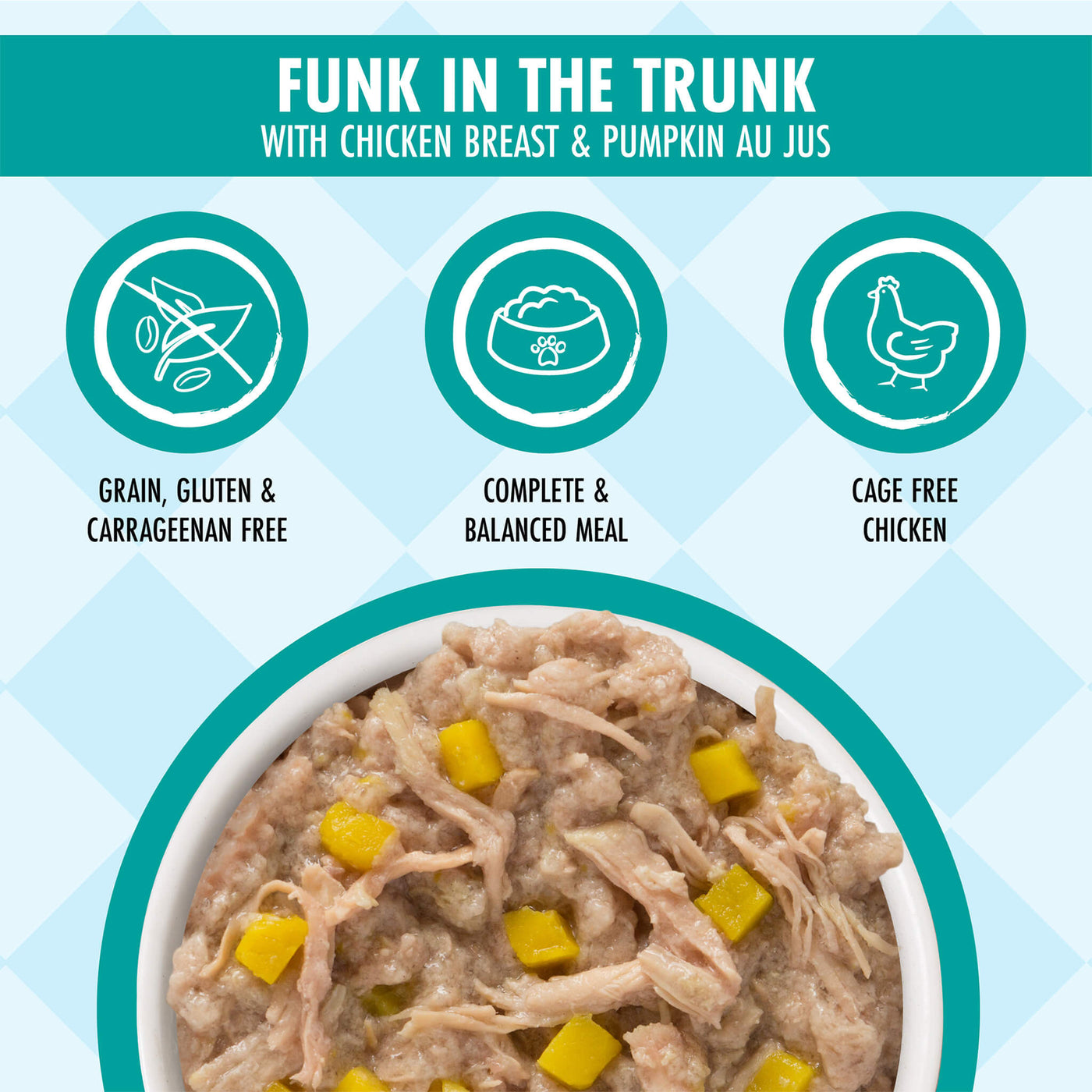 FUNK IN THE TRUNK
WITH CHICKEN BREAST & PUMPKIN AU JUS

GRAIN, GLUTEN & CARRAGEENAN FREE

COMPLETE & BALANCED MEAL

CAGE FREE CHICKEN