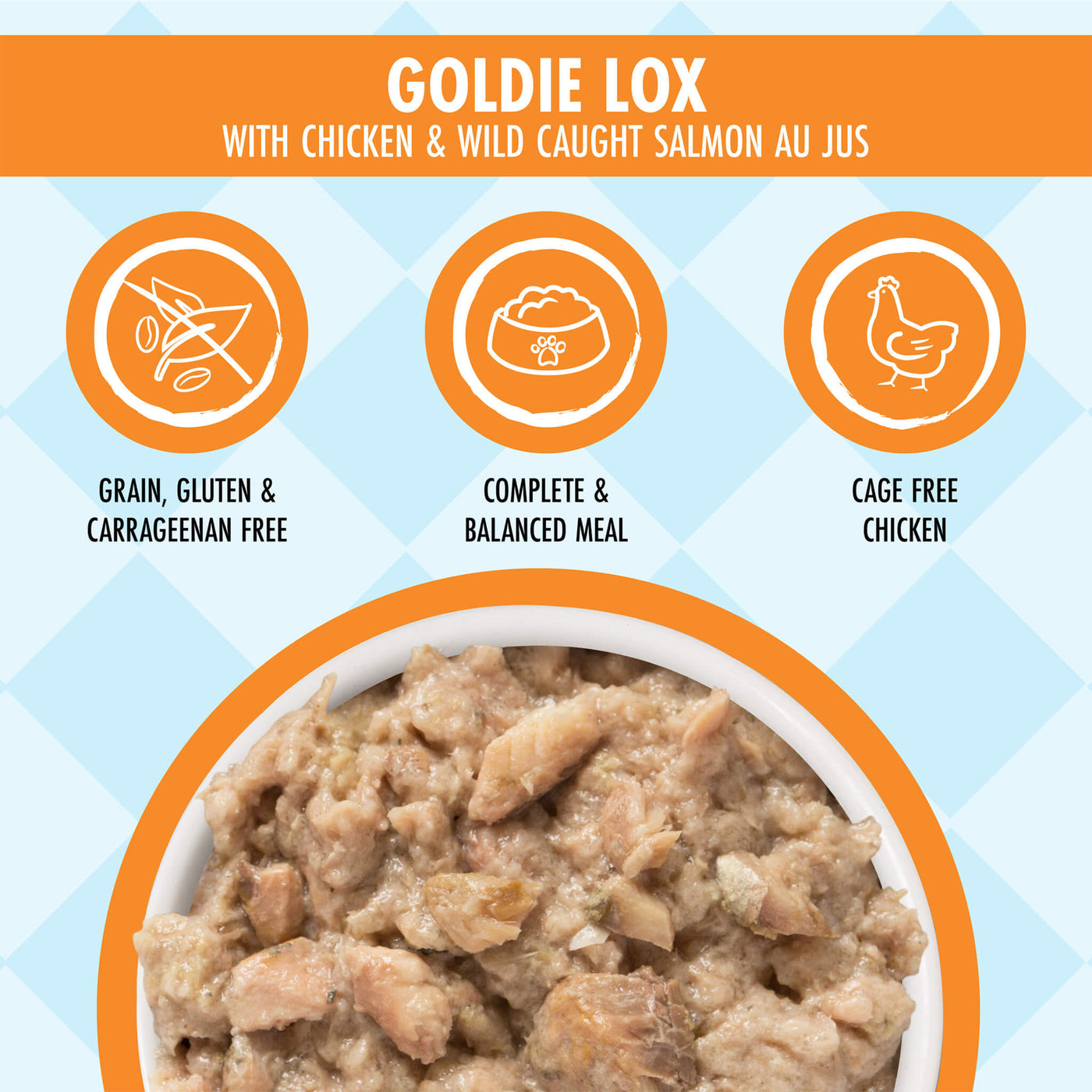 GOLDIE LOX
WITH CHICKEN & WILD CAUGHT SALMON AU JUS

GRAIN, GLUTEN & CARRAGEENAN FREE

COMPLETE & BALANCED MEAL

CAGE FREE CHICKEN