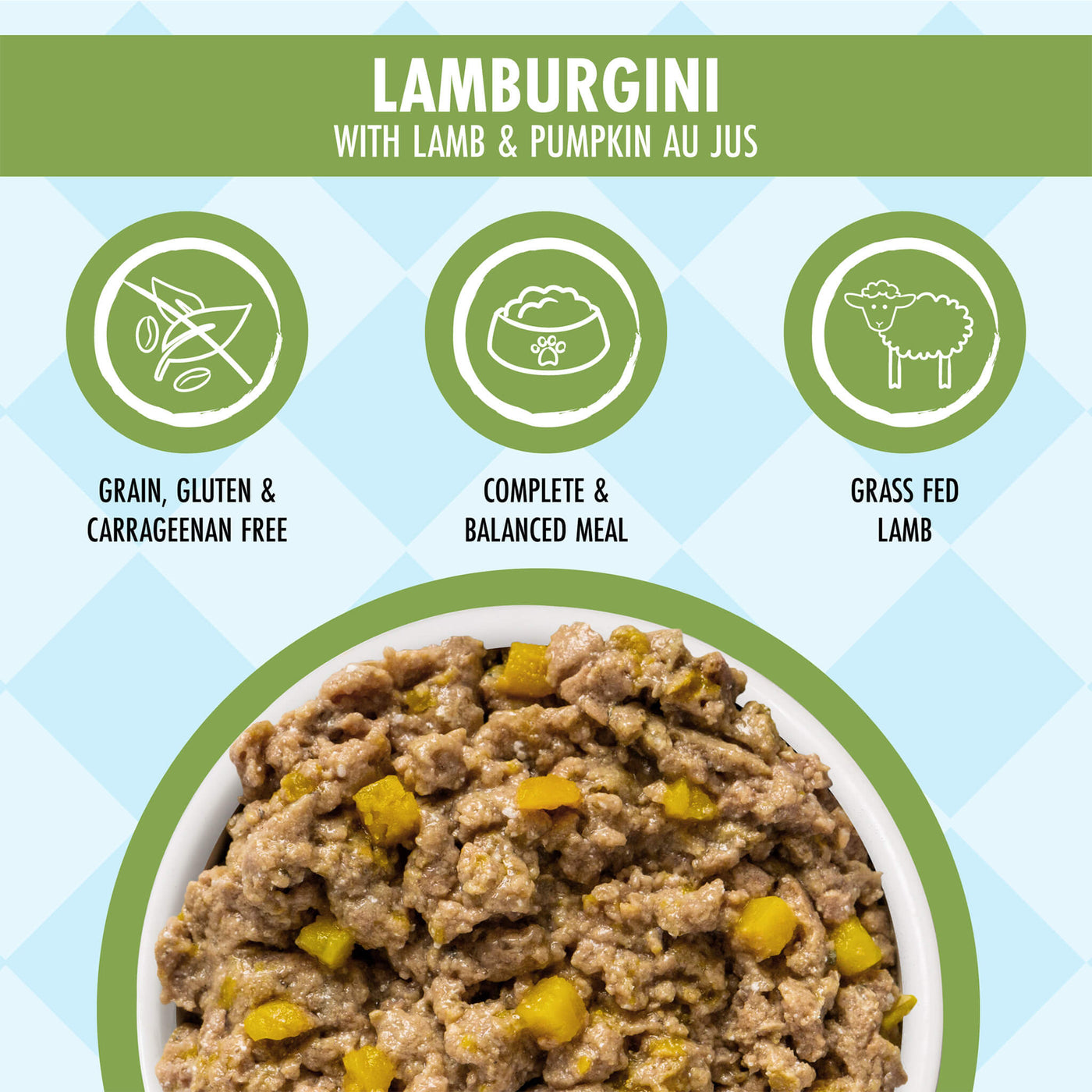 LAMBURGINI
WITH LAMB & PUMPKIN AU JUS

GRAIN, GLUTEN & CARRAGEENAN FREE

COMPLETE & BALANCED MEAL

GRASS FED LAMB