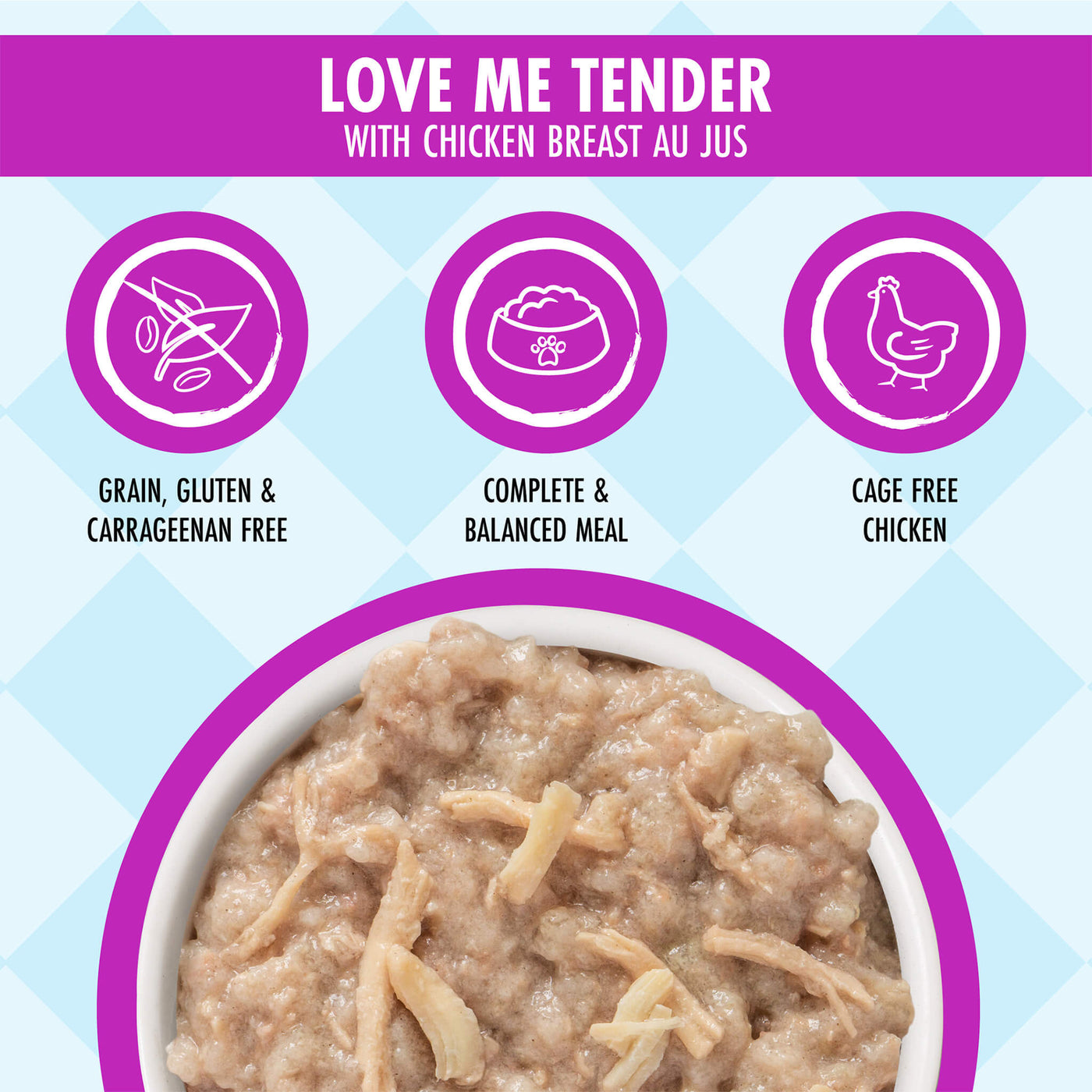 LOVE ME TENDER
WITH CHICKEN BREAST AU JUS

GRAIN, GLUTEN & CARRAGEENAN FREE

COMPLETE & BALANCED MEAL

CAGE FREE CHICKEN