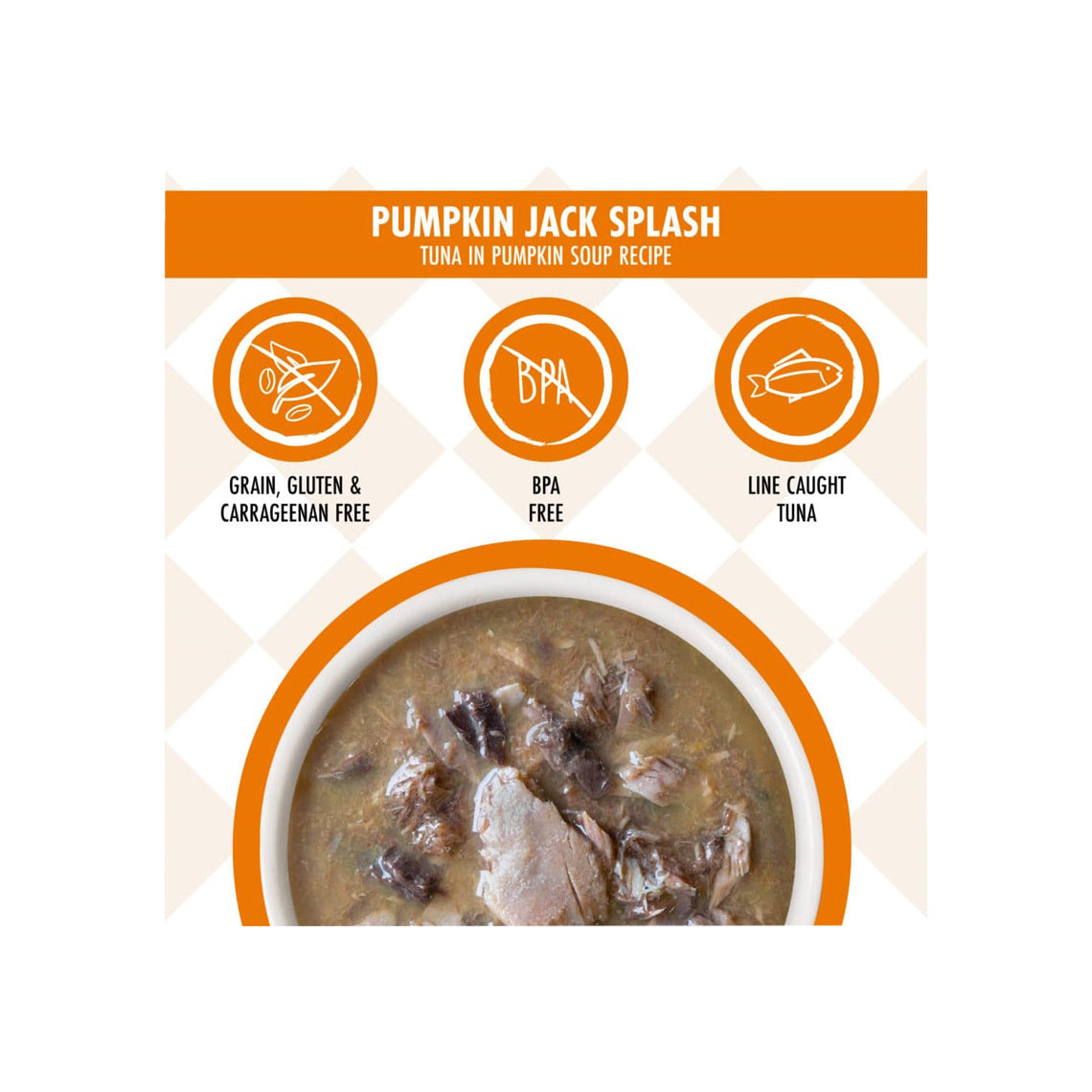 PUMPKIN JACK SPLASH
TUNA IN PUMPKIN SOUP RECIPE

BPA

GRAIN, GLUTEN & CARRAGEENAN FREE

BPA FREE

LINE CAUGHT TUNA