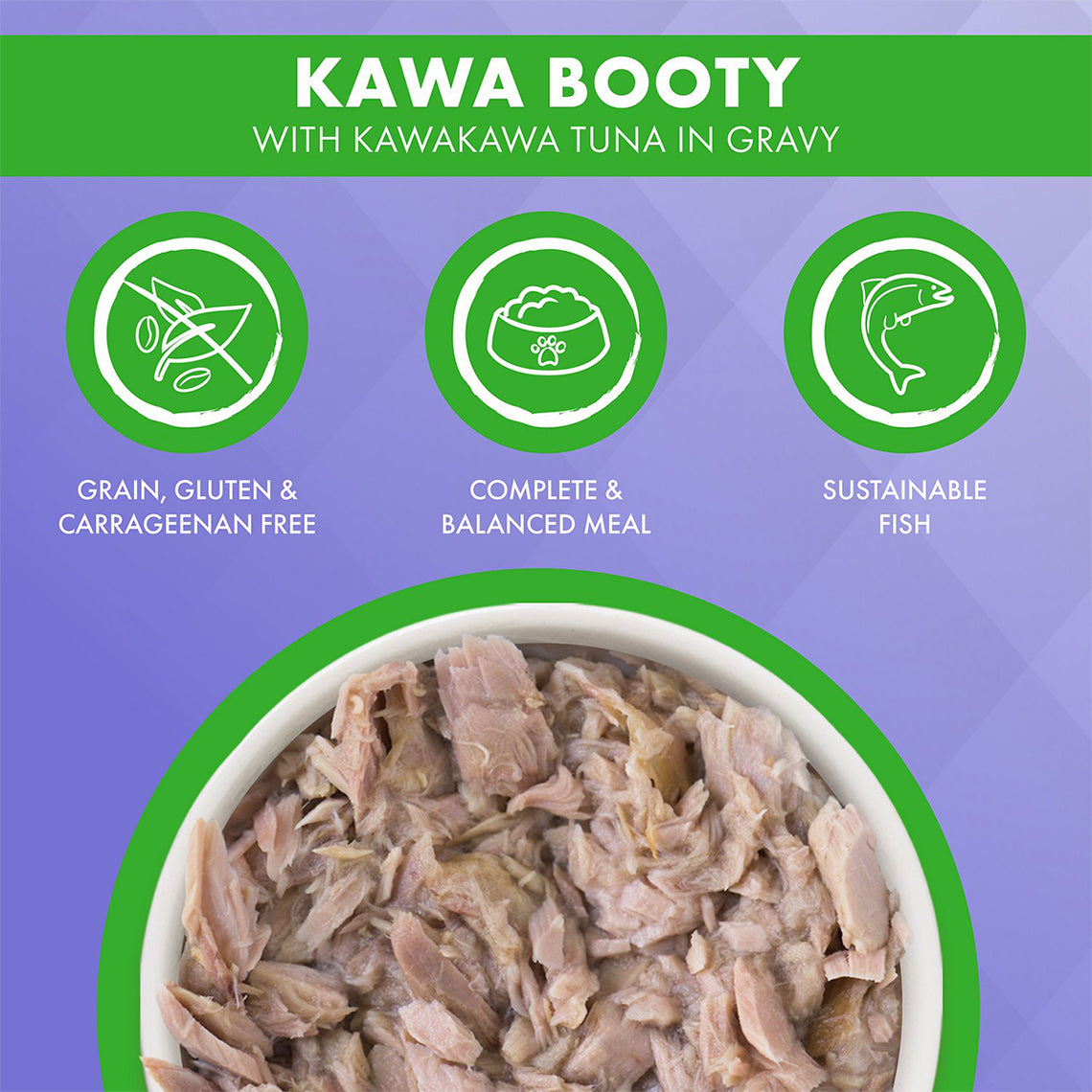 KAWA BOOTY
WITH KAWAKAWA TUNA IN GRAVY

GRAIN, GLUTEN & CARRAGEENAN FREE

COMPLETE & BALANCED MEAL

SUSTAINABLE FISH