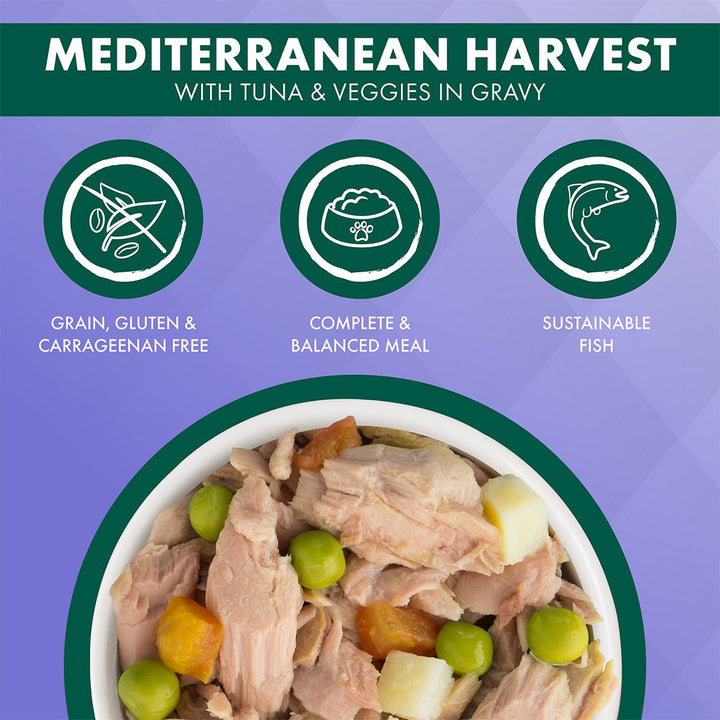 MEDITERRANEAN HARVEST
WITH TUNA & VEGGIES IN GRAVY

GRAIN, GLUTEN & CARRAGEENAN FREE

COMPLETE & BALANCED MEAL

SUSTAINABLE FISH