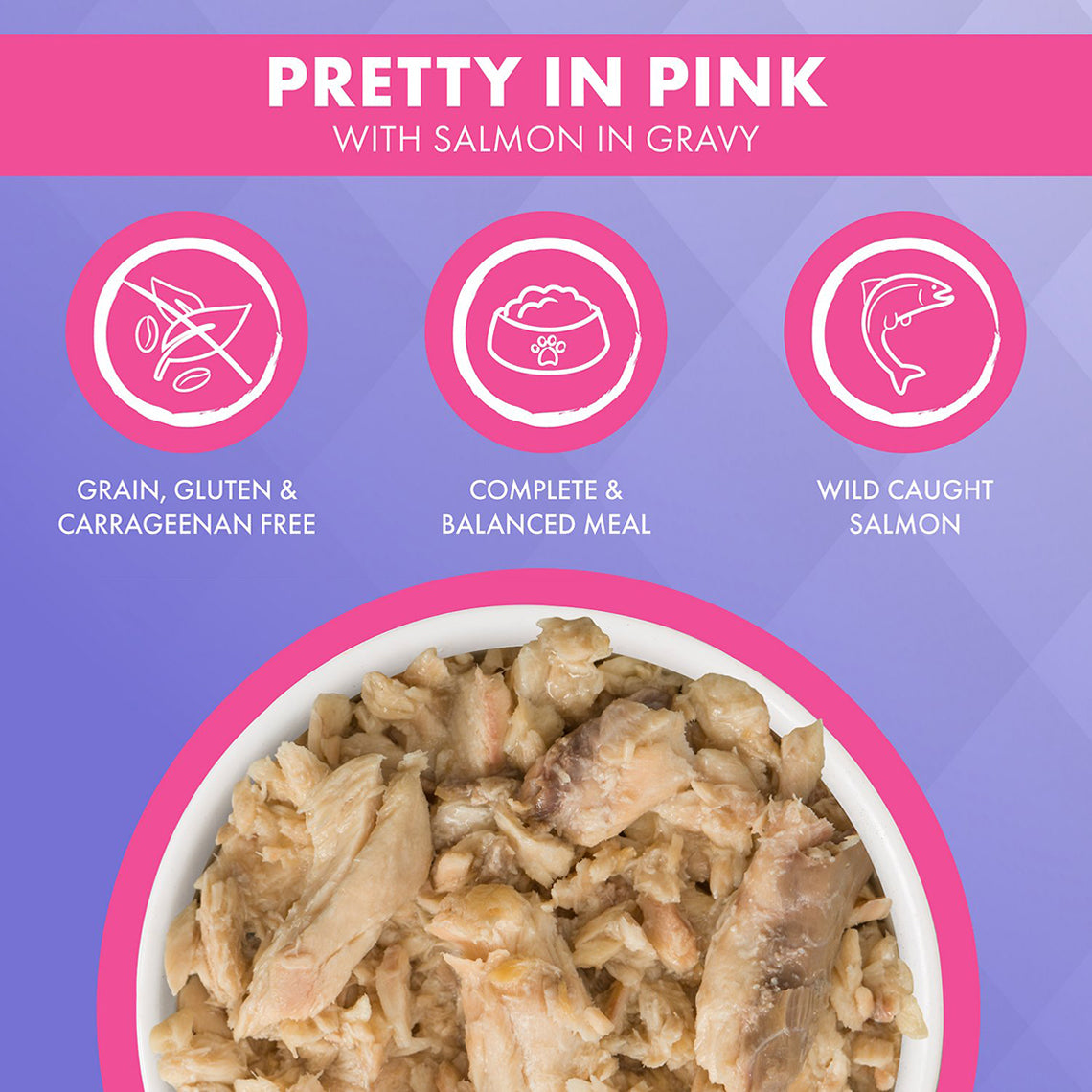 PRETTY IN PINK
WITH SALMON IN GRAVY

GRAIN, GLUTEN & CARRAGEENAN FREE

COMPLETE & BALANCED MEAL

WILD CAUGHT SALMON